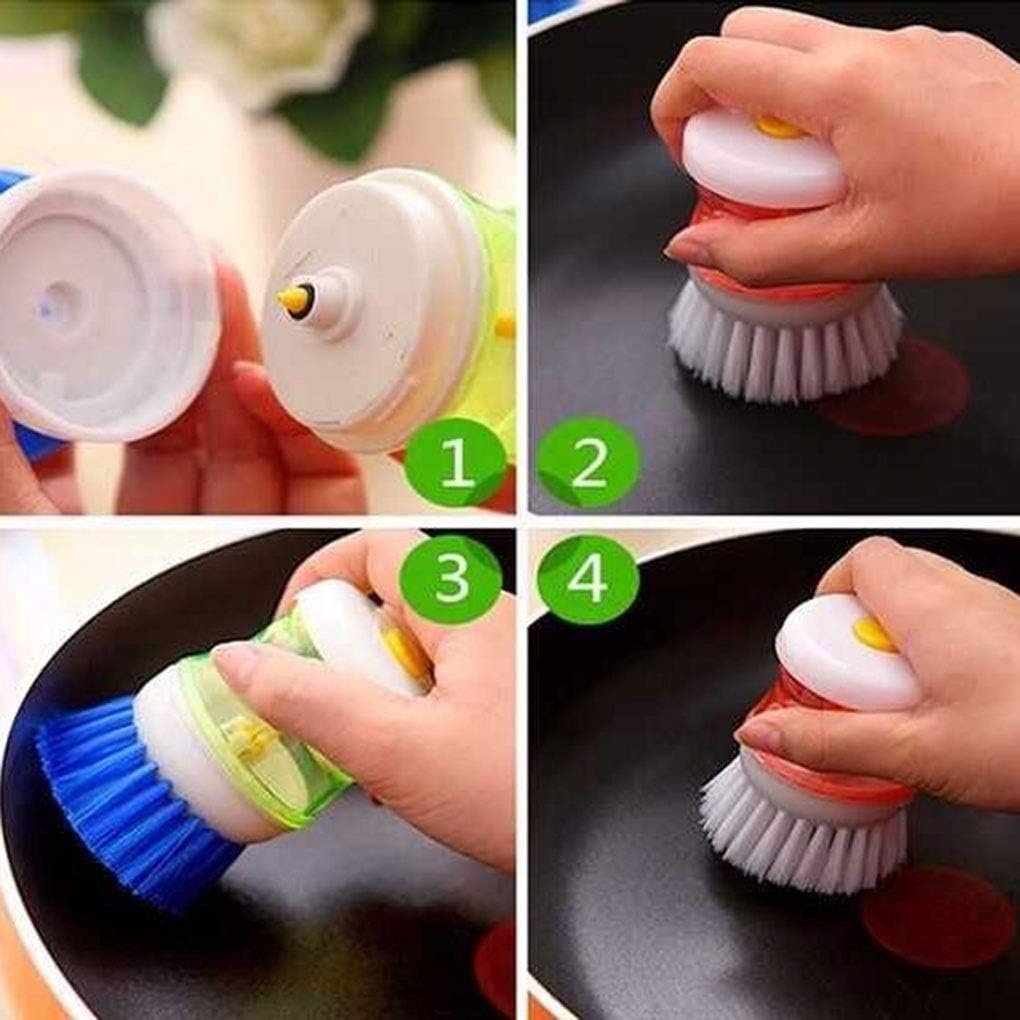 1
2
3
4